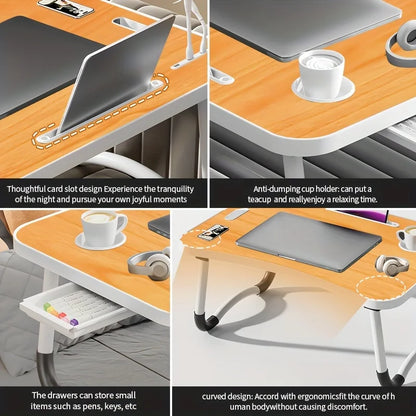 Thoughtful card slot design Experience the tranquility of the night and pursue your own joyful moments

Anti-dumping cup holder: can put a teacup and reallyenjoy a relaxing time.

The drawers can store small items such as pens, keys, etc

curved design: Accord with ergonomicsfit the curve of h uman bodywithout causing discomfort.